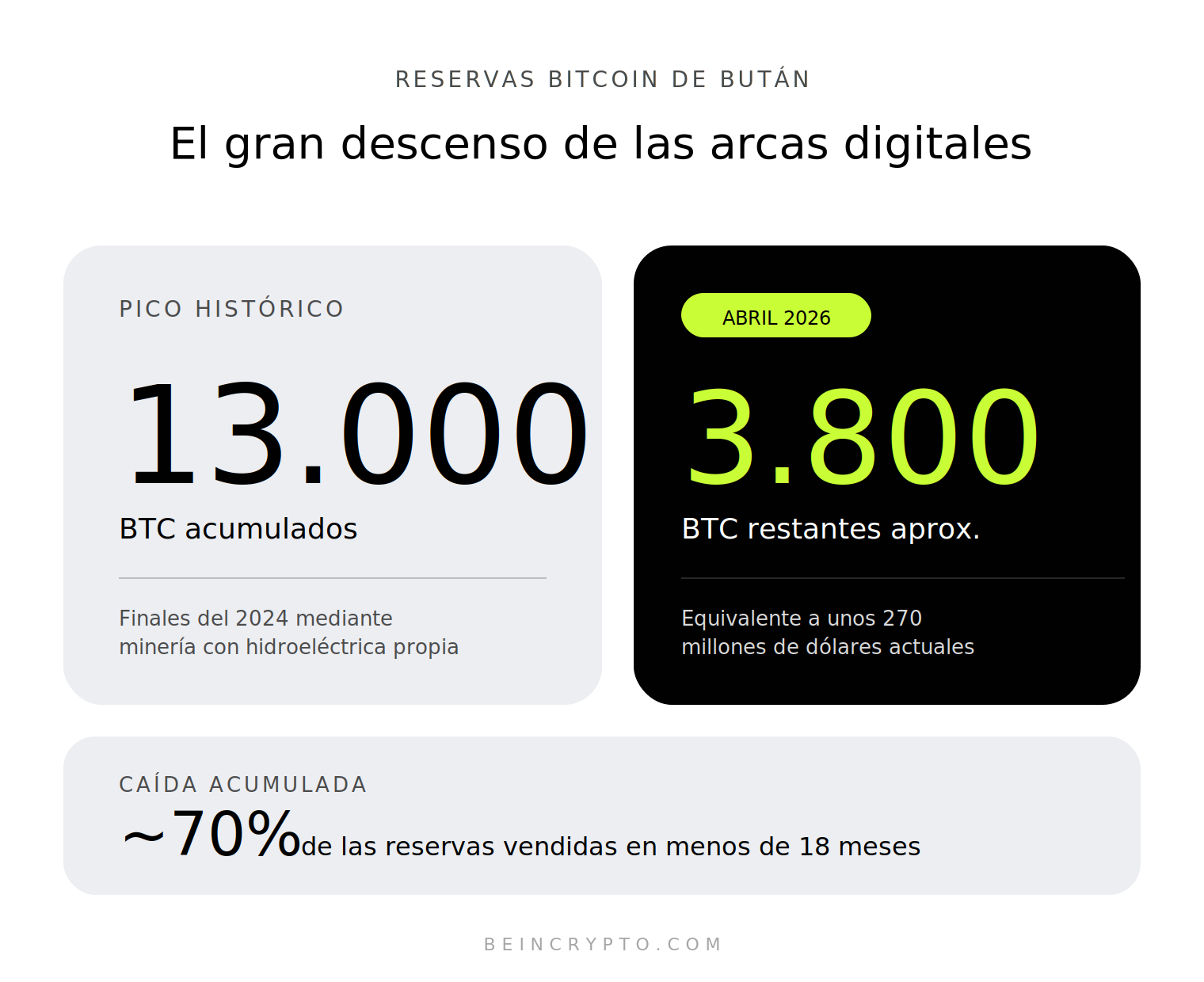 RESERVAS BITCOIN DE BUTÁN

El gran descenso de las arcas digitales

PICO HISTÓRICO

13.000

BTC acumulados

Finales del 2024 mediante minería con hidroeléctrica propia

ABRIL 2026

3.800

BTC restantes aprox.

Equivalente a unos 270 millones de dólares actuales

CAÍDA ACUMULADA

~70% de las reservas vendidas en menos de 18 meses

BEINCRYPTO.COM