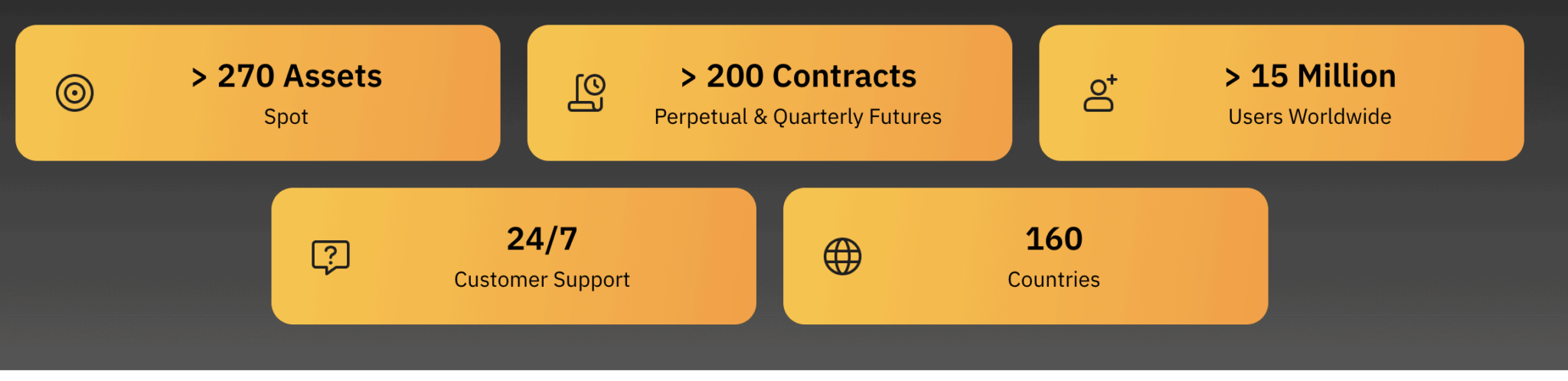 > 270 Assets
Spot

> 200 Contracts
Perpetual & Quarterly Futures

> 15 Million
Users Worldwide

24/7
Customer Support

160
Countries